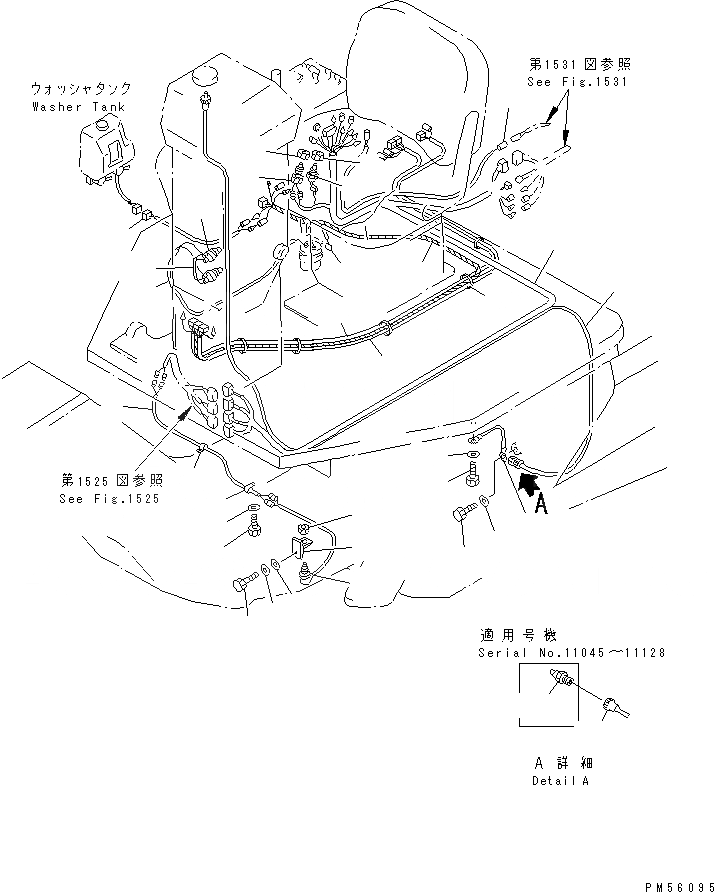 ウォッシャタンク
Washer Tank

第1531図参照
See Fig.1531

第1525図参照
See Fig.1525

A

適用号機
Serial No.11045～11128

A 詳細
Detail A

PM56095