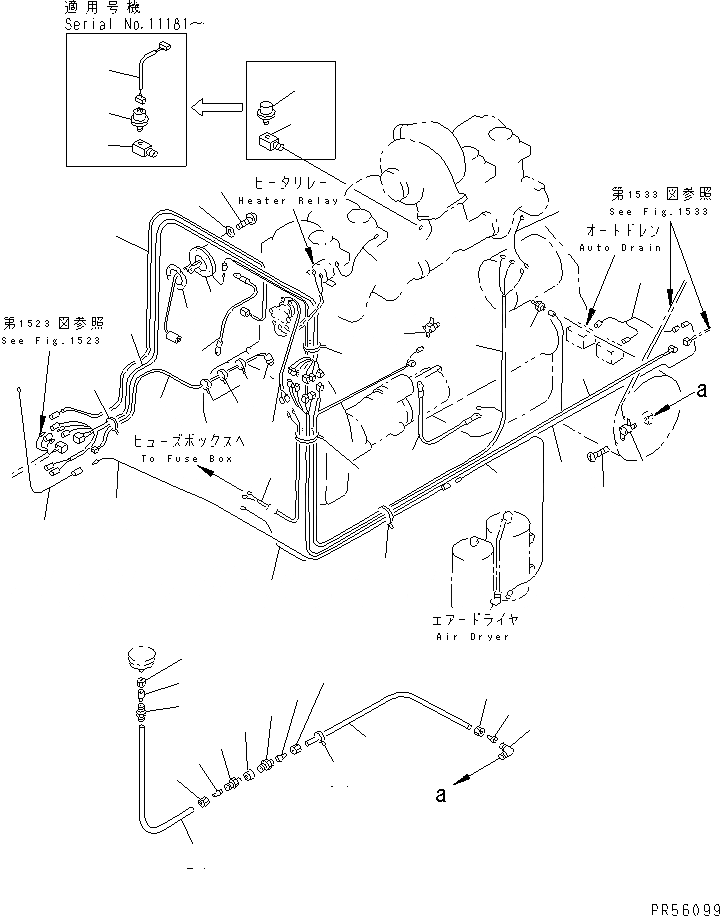 適用号機
Serial No.11181~

ヒータリレー
Heater Relay

第1533図参照
See Fig.1533

オートドレン
Auto Drain

第1523図参照
See Fig.1523

a

ヒューズボックスへ
To Fuse Box

エアードライヤ
Air Dryer

a

PR56099