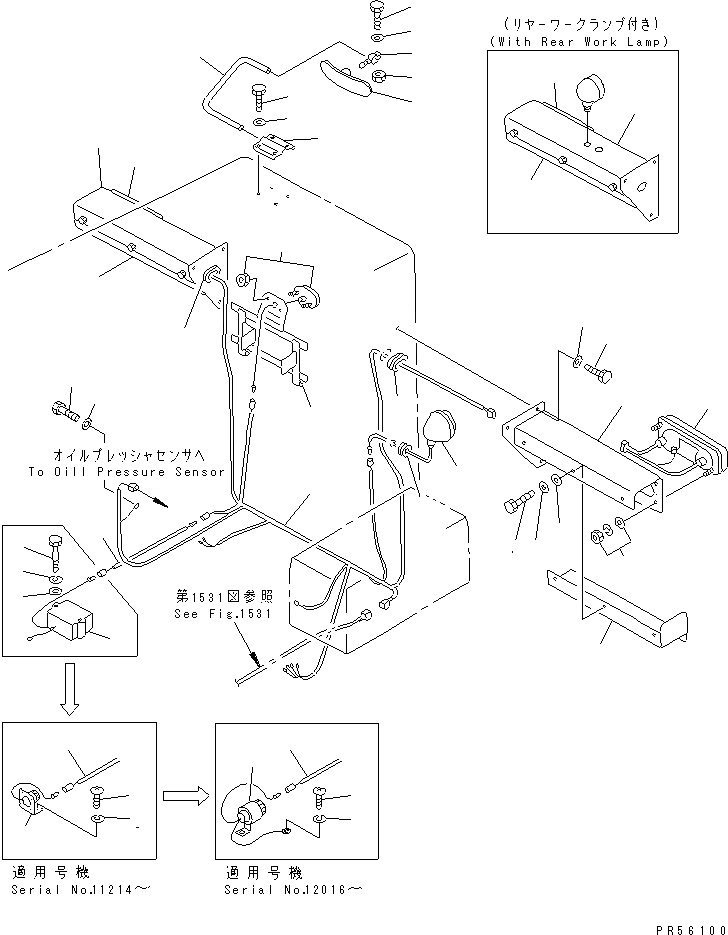 (リヤーワークランプ付き)
(With Rear Work Lamp)

オイルプレッシャセンサへ
To Oill Pressure Sensor

第1531図参照
See Fig.1531

適用号機
Serial No.11214～

適用号機
Serial No.12016～

PR56100