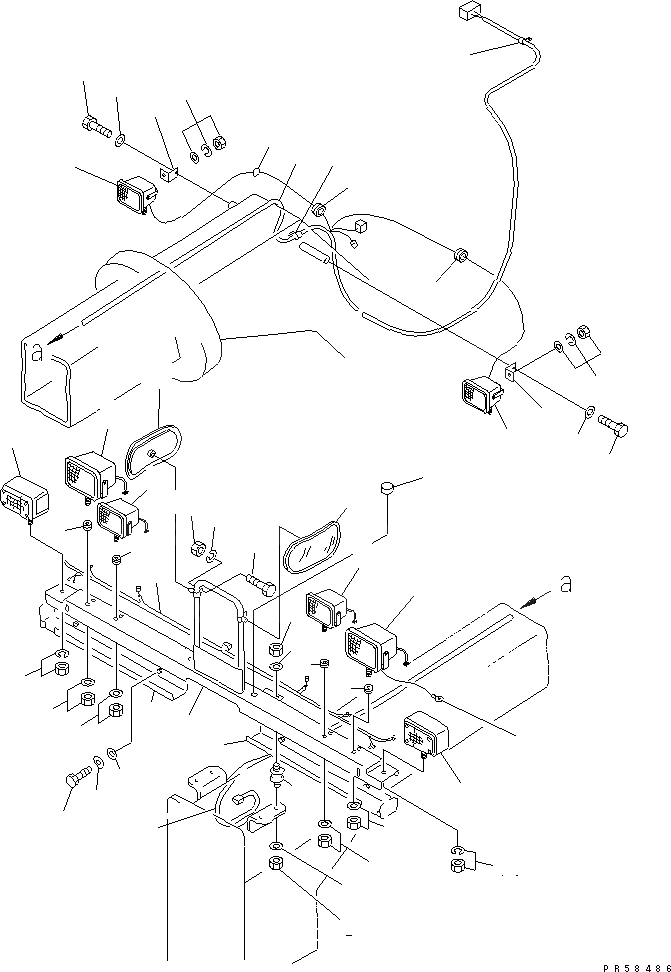 a

a

PR58486