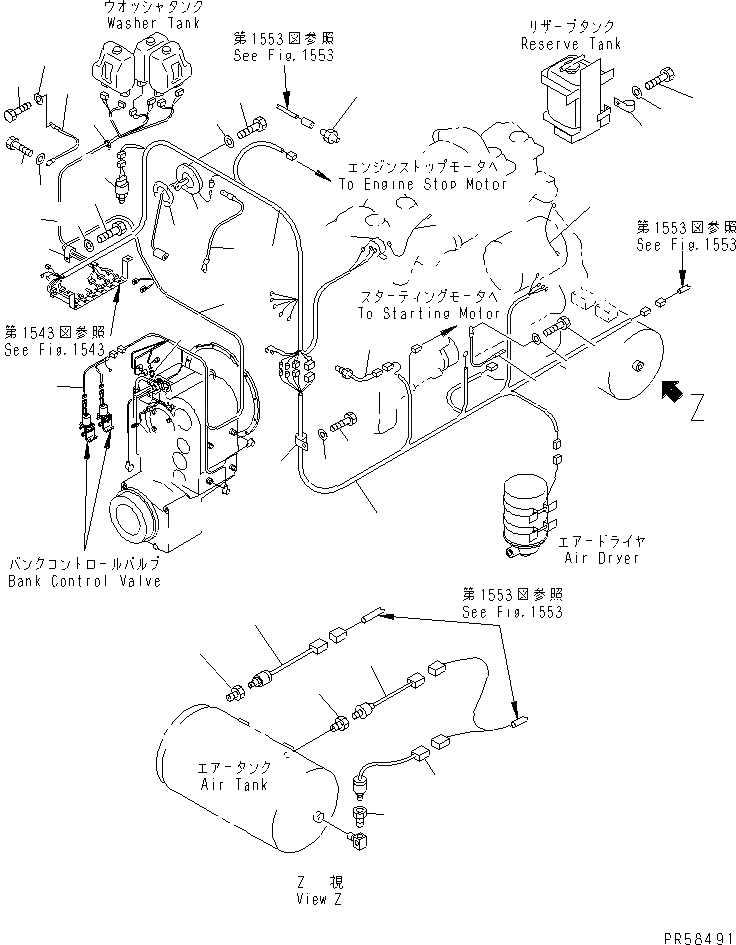 ウオッシャタンク
Washer Tank

第1553図参照
See Fig.1553

リザーブタンク
Reserve Tank

エンジンストップモータへ
To Engine Stop Motor

第1553図参照
See Fig.1553

スターティングモータへ
To Starting Motor

第1543図参照
See Fig.1543

Z

エアードライヤ
Air Dryer

バンクコントロールバルブ
Bank Control Valve

第1553図参照
See Fig.1553

エアータンク
Air Tank

Z 視
View Z

PR58491