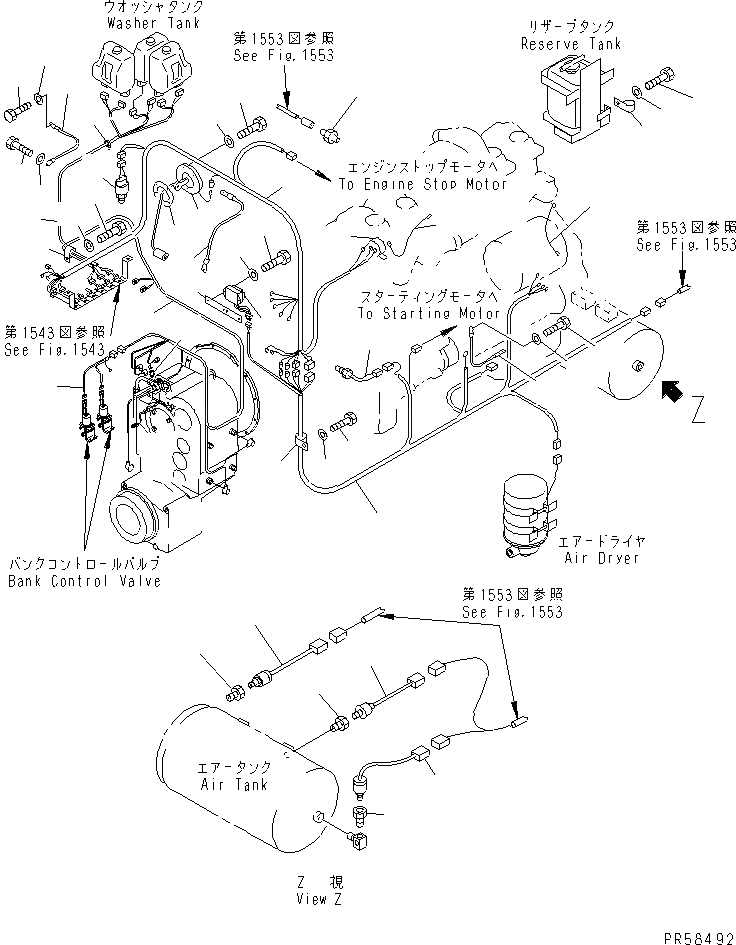 ウオッシャタンク
Washer Tank

第1553図参照
See Fig.1553

リザーブタンク
Reserve Tank

エンジンストップモータへ
To Engine Stop Motor

第1553図参照
See Fig.1553

スターティングモータへ
To Starting Motor

第1543図参照
See Fig.1543

Z

エアードライヤ
Air Dryer

バンクコントロールバルブ
Bank Control Valve

第1553図参照
See Fig.1553

エアータンク
Air Tank

Z 視
View Z

PR58492