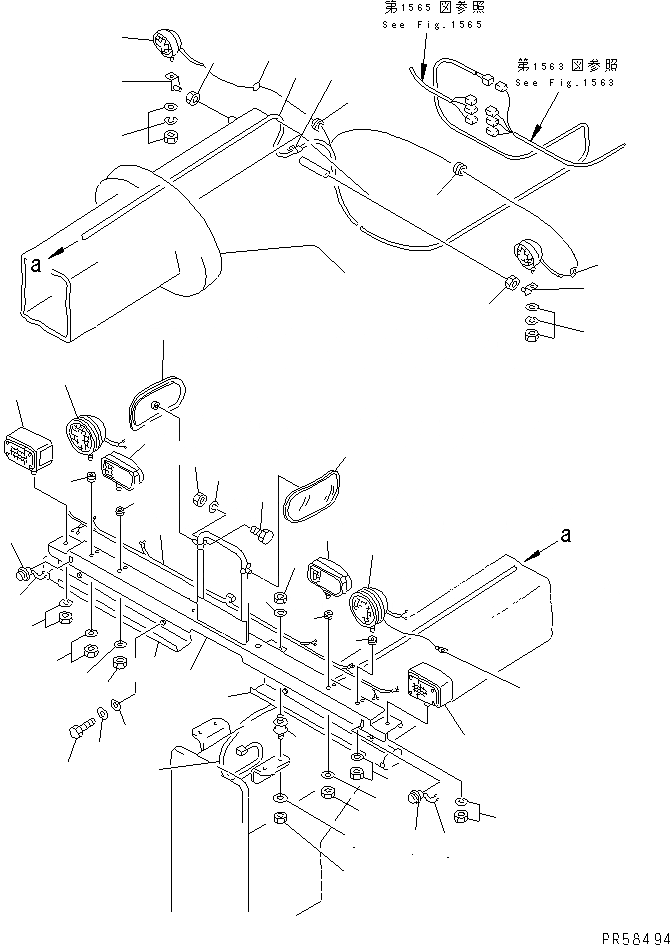 第1565図参照
See Fig.1565

第1563図参照
See Fig.1563

a

a

PR58494