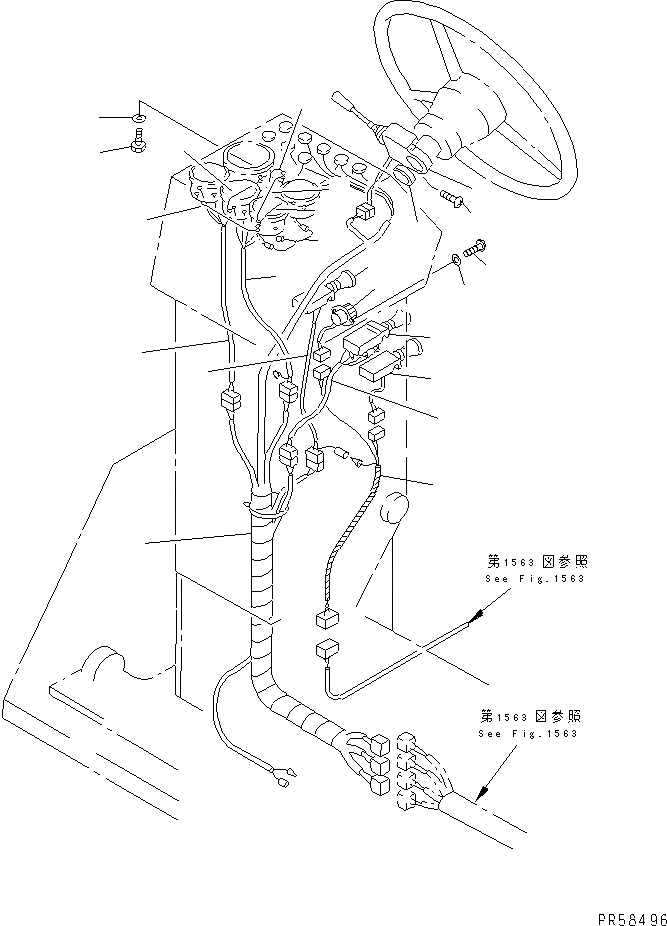 第1563図参照
See Fig.1563

第1563図参照
See Fig.1563

PR58496