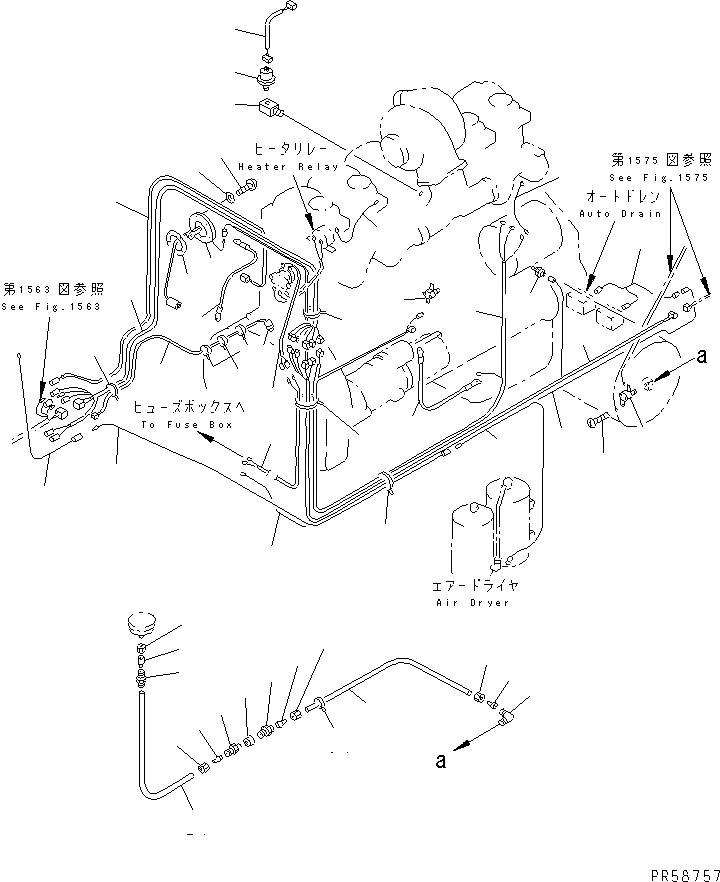 ヒータリレー
Heater Relay

第1575図参照
See Fig.1575

オートドレン
Auto Drain

第1563図参照
See Fig.1563

a

ヒューズボックスへ
To Fuse Box

エアードライヤ
Air Dryer

a

PR58757