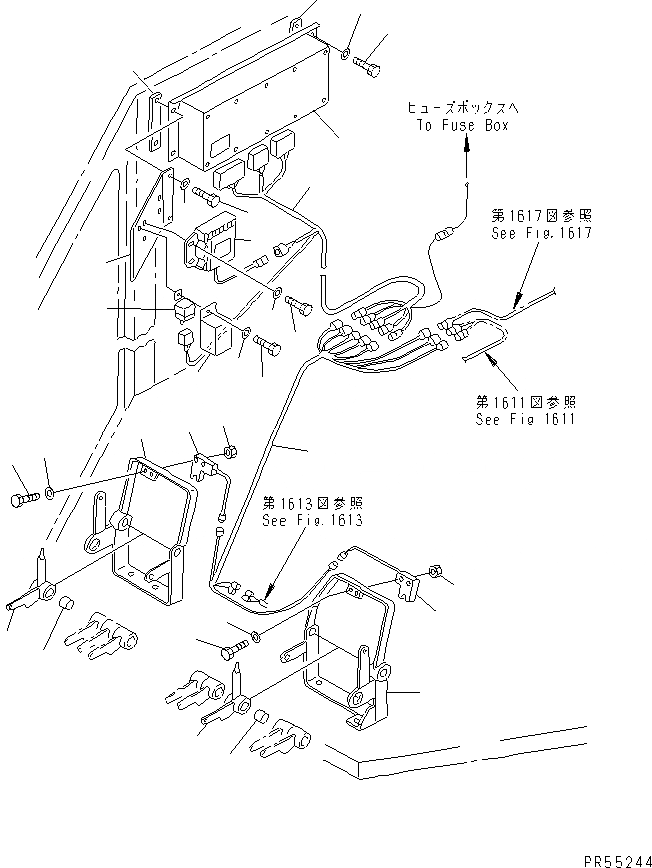 ヒューズボックスへ
To Fuse Box

第1617図参照
See Fig.1617

第1611図参照
See Fig 1611

第1613図参照
See Fig.1613

PR55244