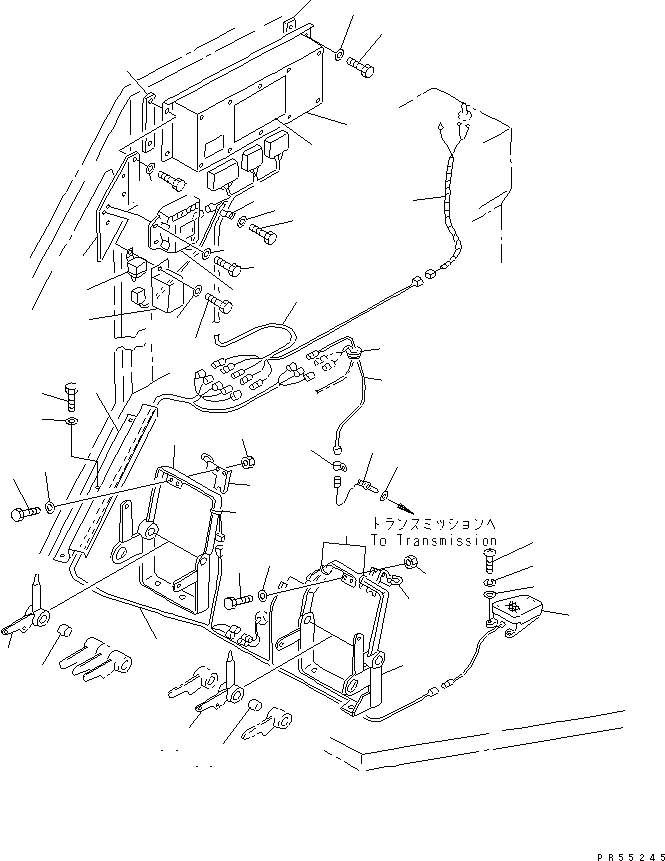 トランスミッションへ
To Transmission

PR55245