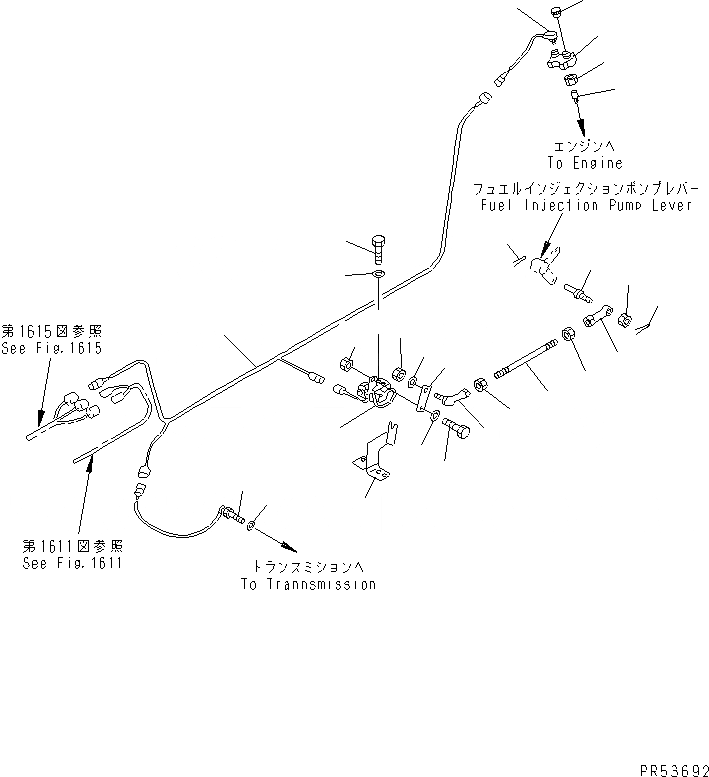 エンジンへ
To Engine

フュエルインジェクションポンプレバー
Fuel Injection Pump Lever

第1615図参照
See Fig.1615

第1611図参照
See Fig.1611

トランスミションへ
To Trannsmission

PR53692