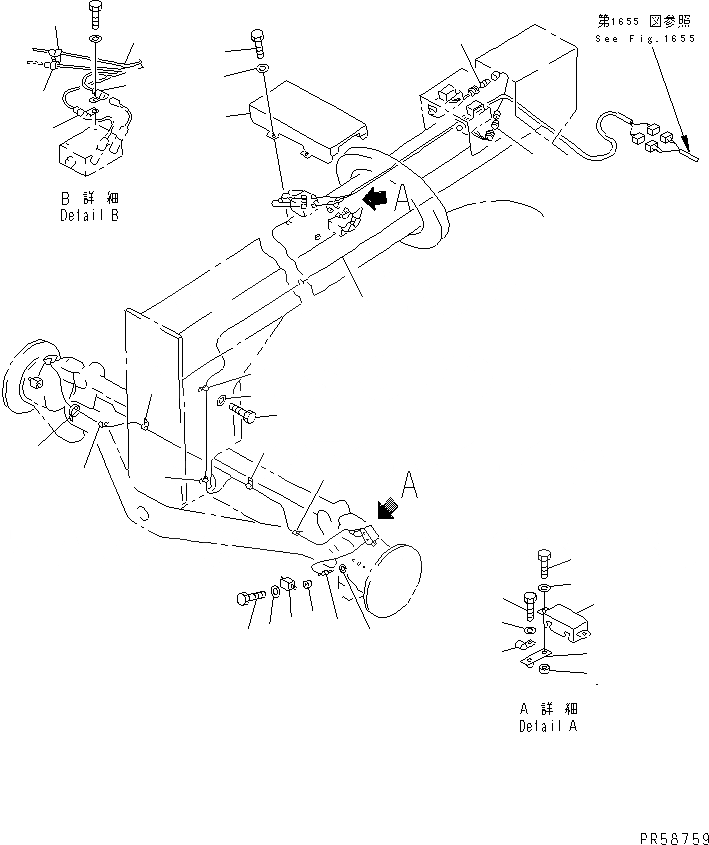 第1655 図参照
See Fig.1655

B 詳 細
Detail B

A

A

A 詳 細
Detail A

PR58759