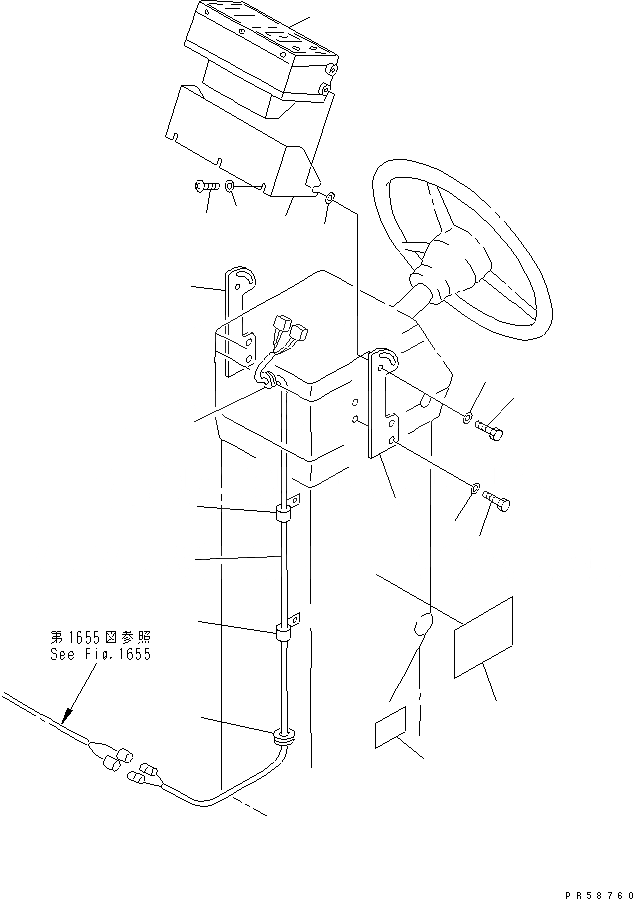 第1655図参照
See Fig.1655

PR58760