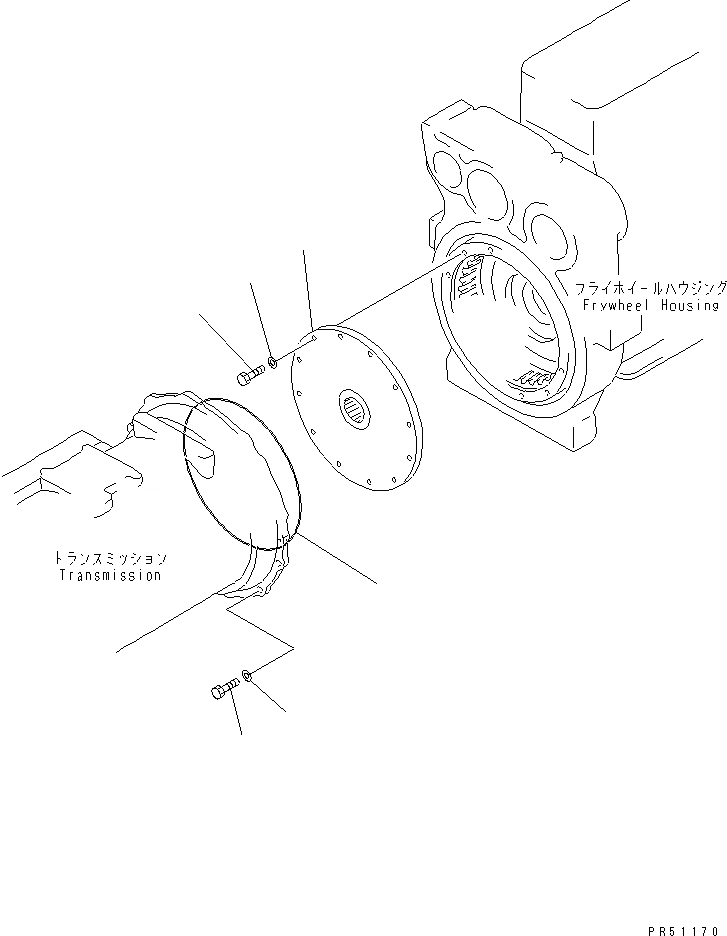 フライホイールハウジング
Frywheel Housing

トランスミッション
Transmission

PR51170