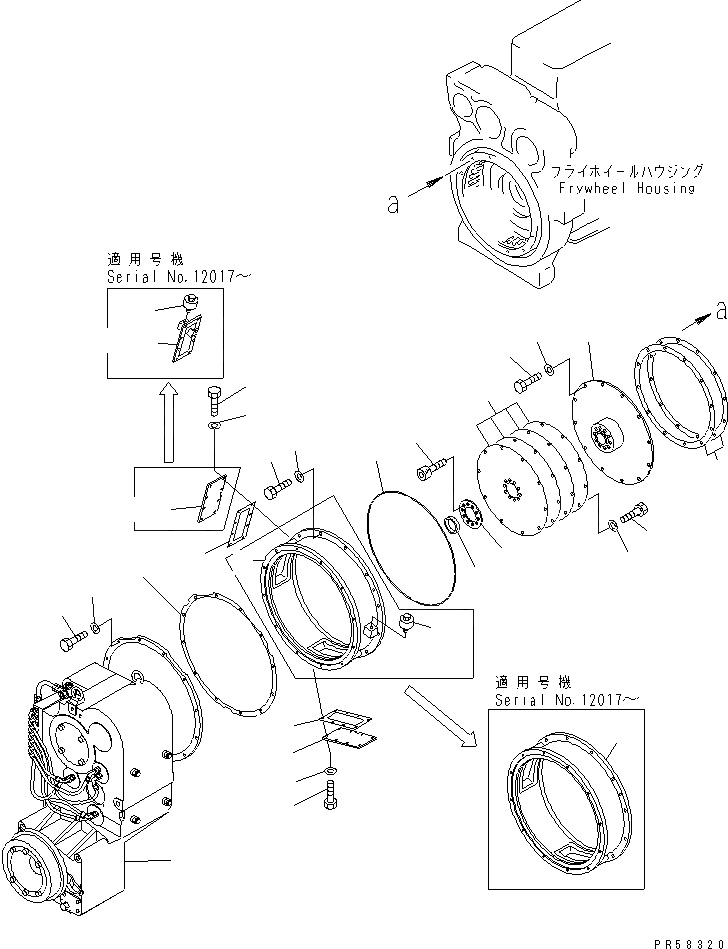 フライホイールハウジング
Frywheel Housing
a

適用号機
Serial No.12017~

a

適用号機
Serial No.12017~

PR58320