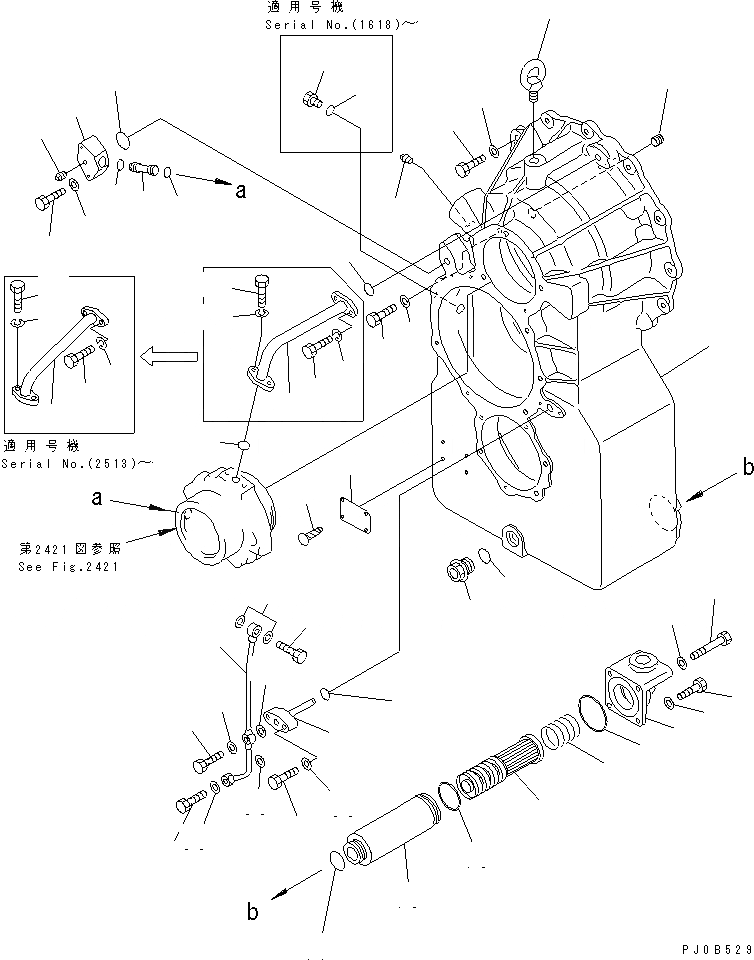 適用号機
Serial No.(1618)～

a

適用号機
Serial No.(2513)～

a

第2421図参照
See Fig.2421

b

b

PJ0B529