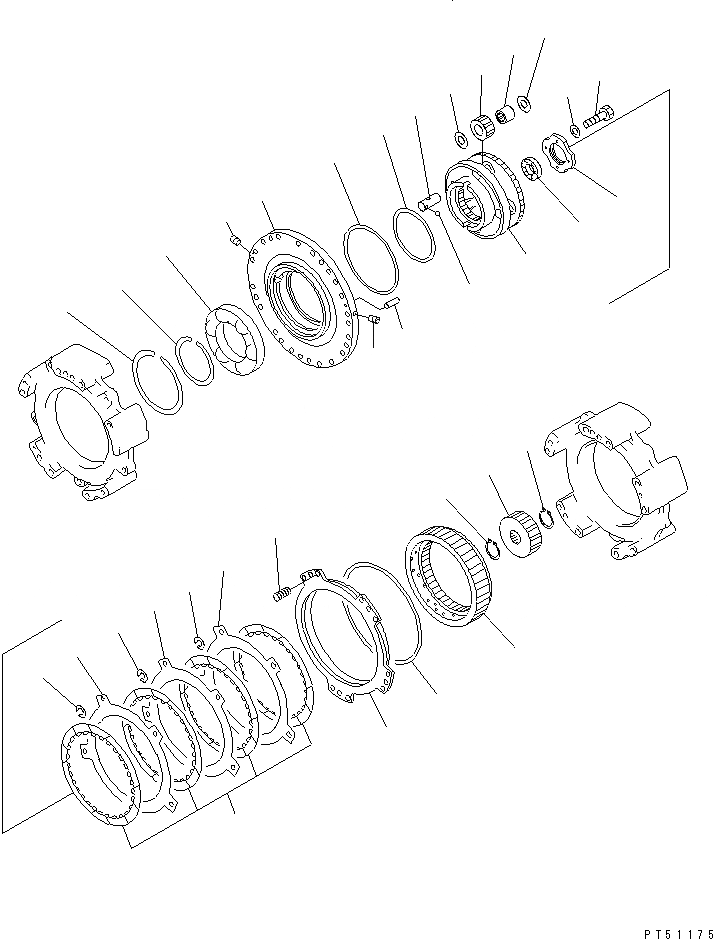 PT51175