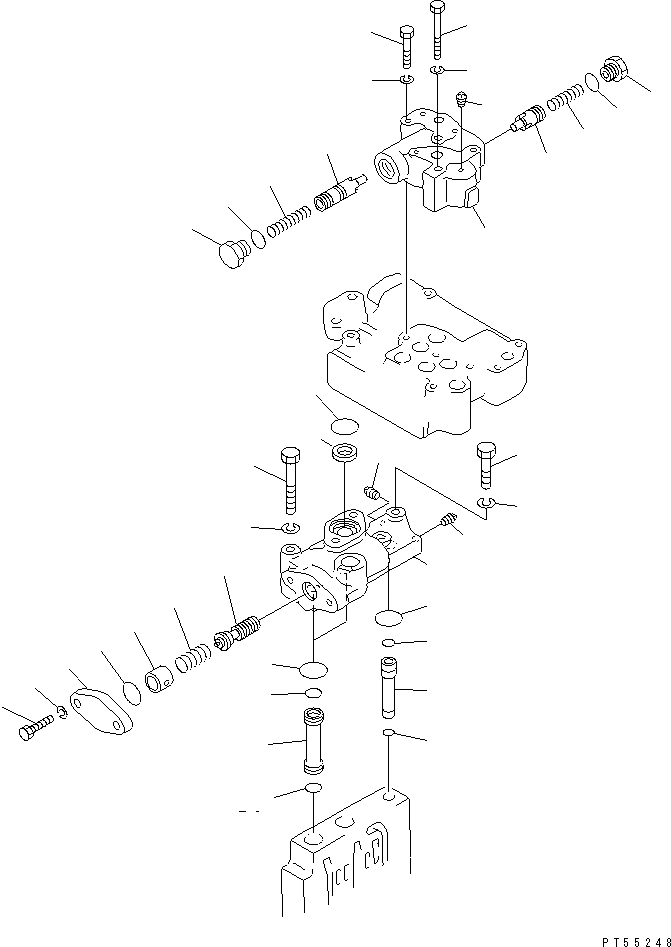 PT55248