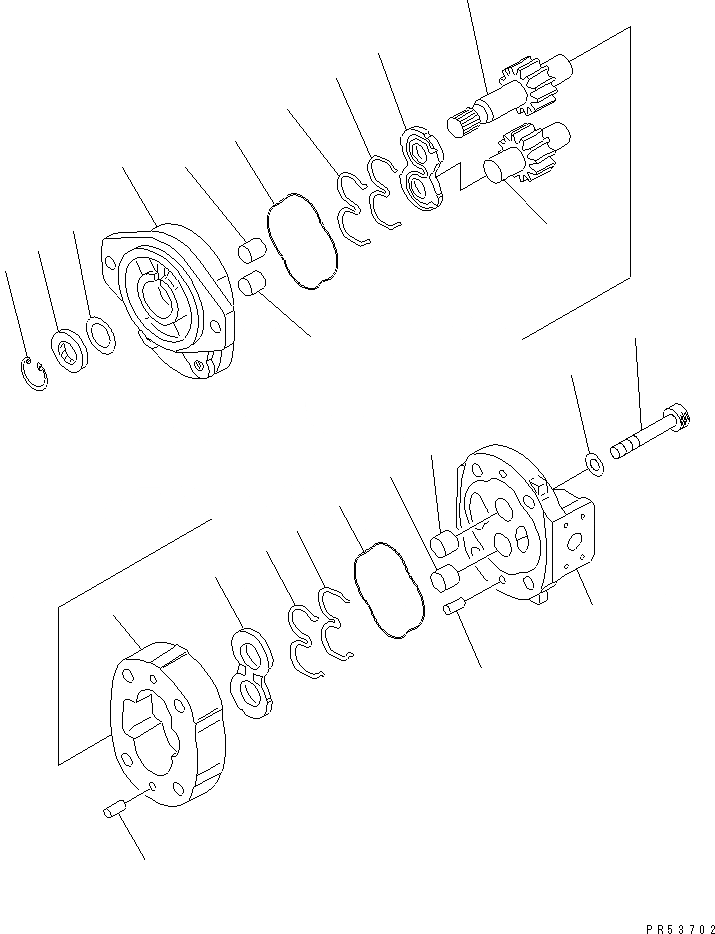 PR53702