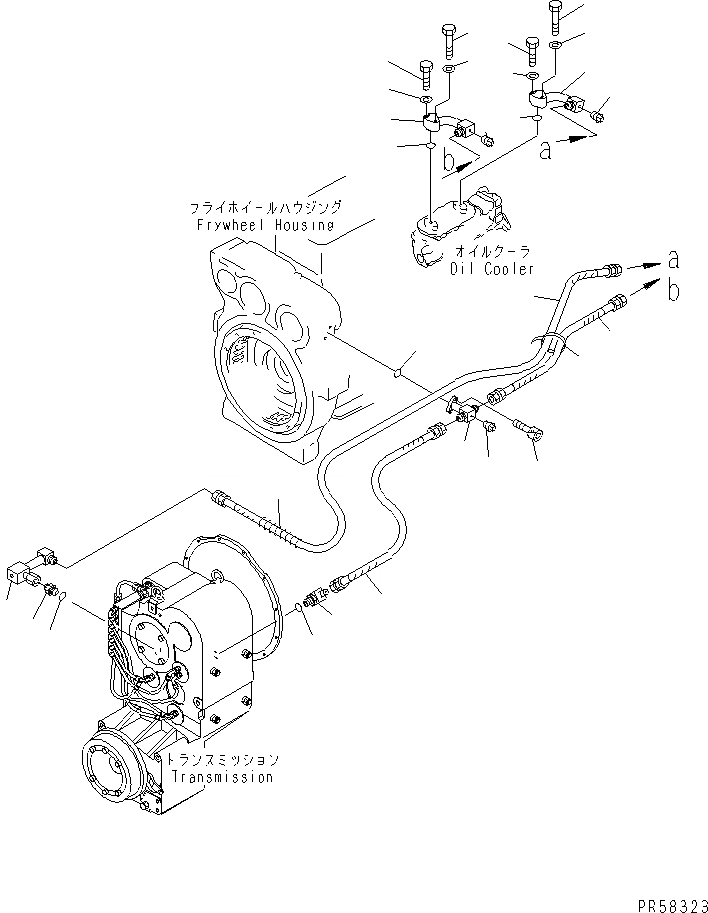 b
a
フライホイールハウジング
Frywheel Housing
オイルクーラ
Oil Cooler
a
b
トランスミッション
Transmission
PR58323