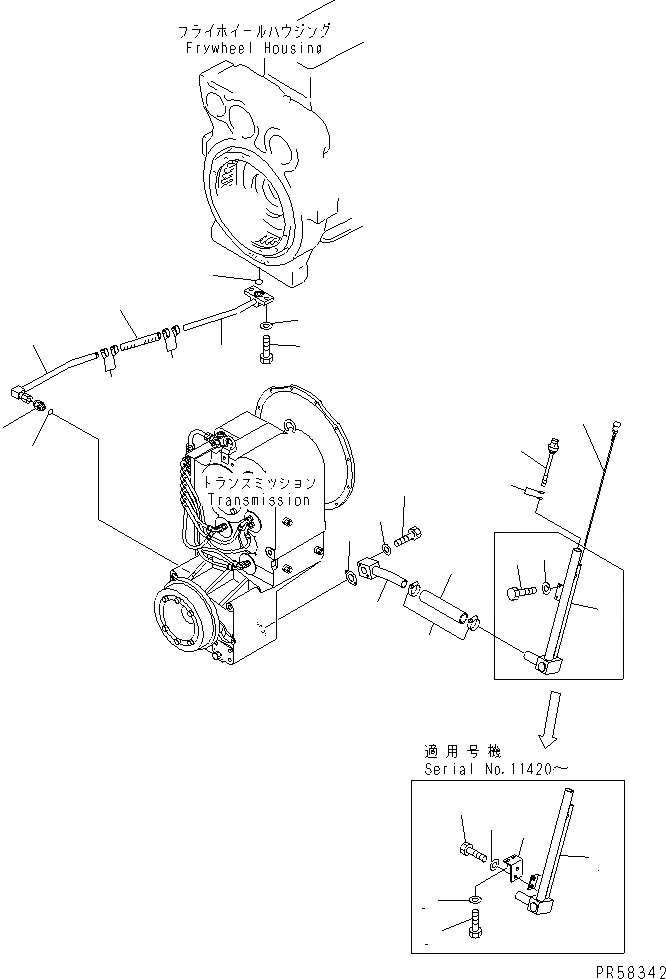 フライホイールハウジング
Frywheel Housing

トランスミッション
Transmission

適用号機
Serial No.11420～

PR58342