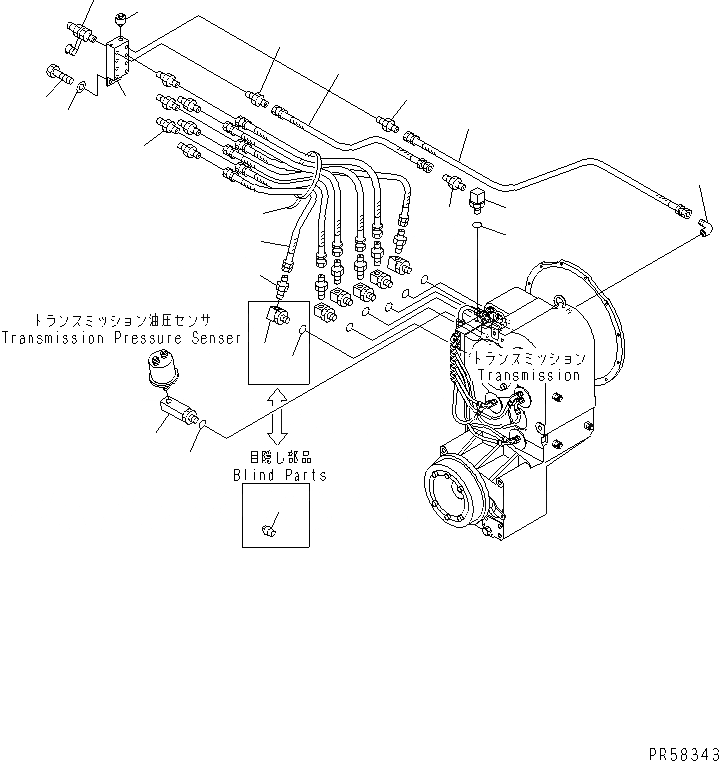 トランスミッション油圧センサ
Transmission Pressure Senser

トランスミッション
Transmission

目隠し部品
Blind Parts

PR58343