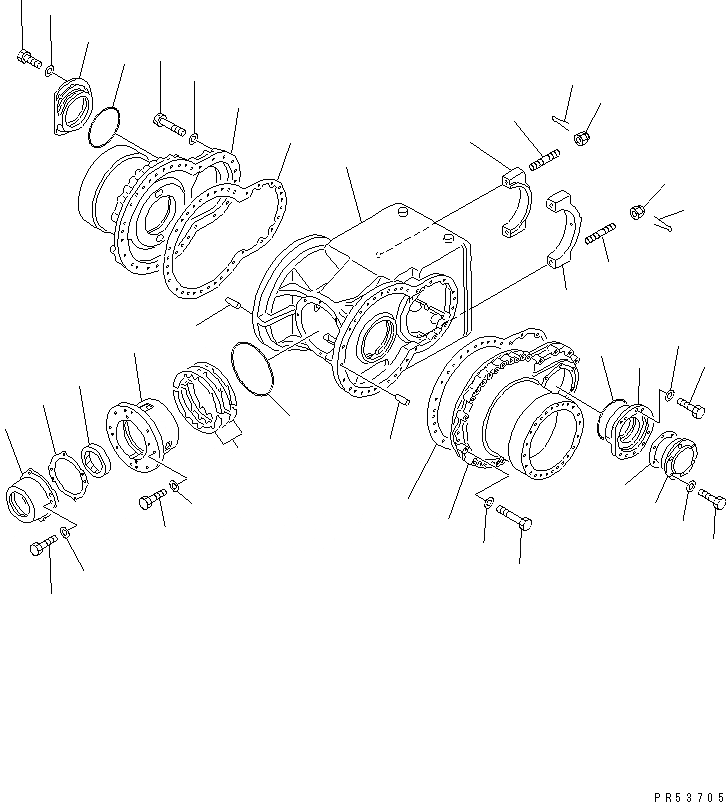 PR53705