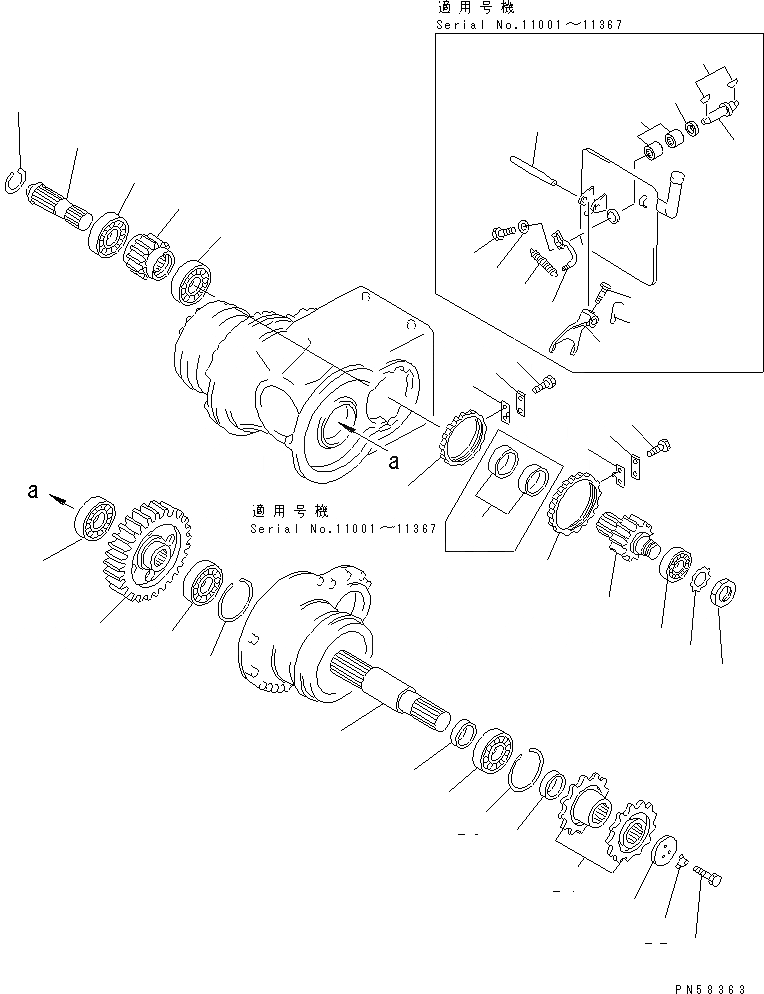 適用号機
Serial No.11001～11367

a

a

適用号機
Serial No.11001～11367

PN58363