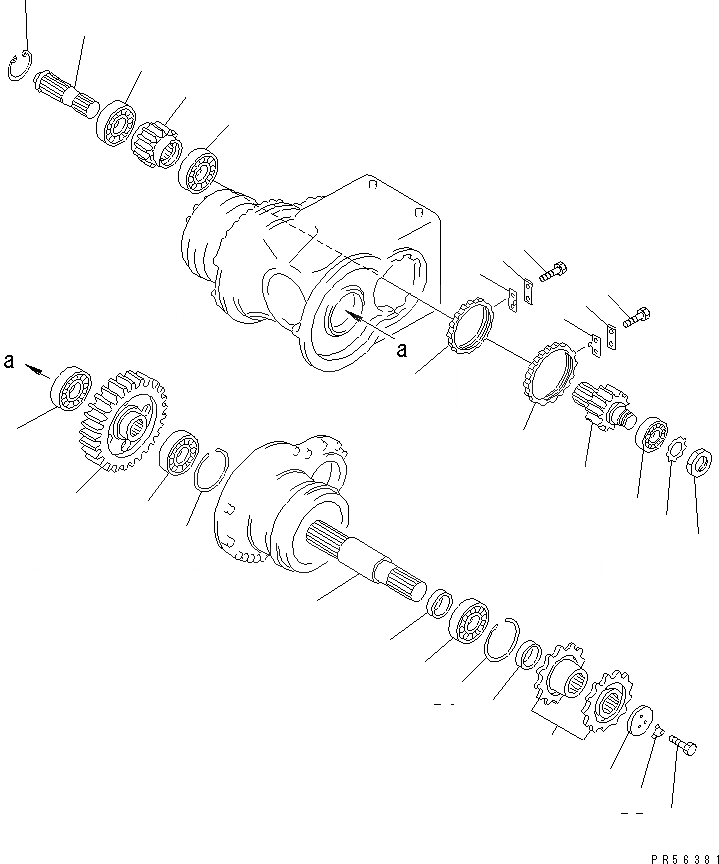 a
a
PR56381