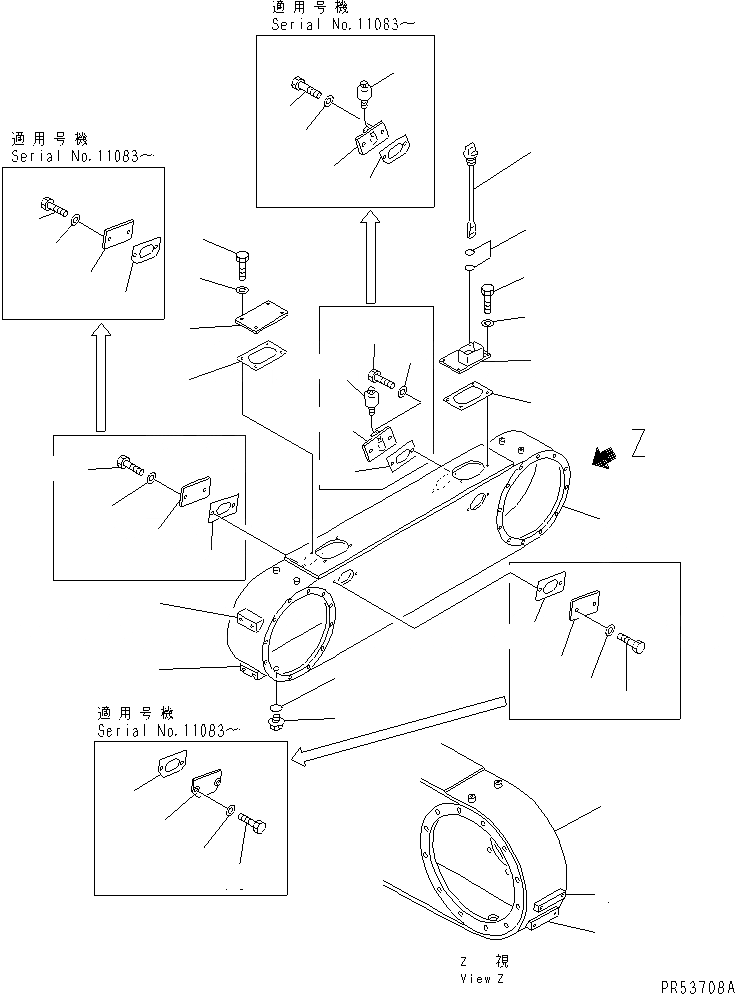 適用号機
Serial No.11083～

適用号機
Serial No.11083～

Z

適用号機
Serial No.11083～

Z 視
View Z

PR53708A