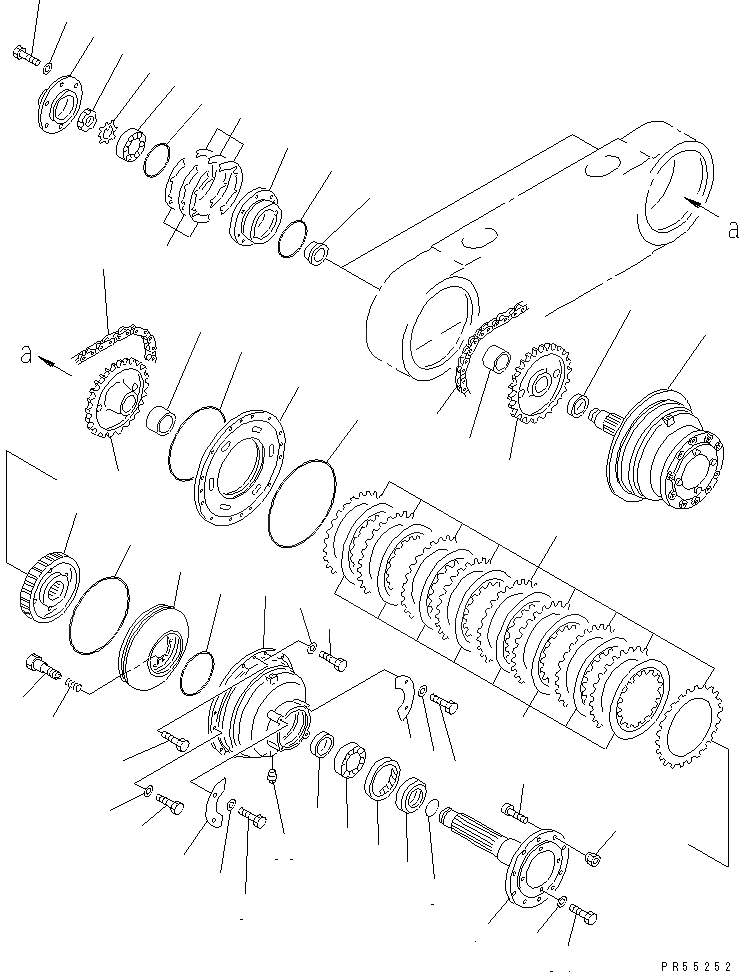 a
a
PR55252