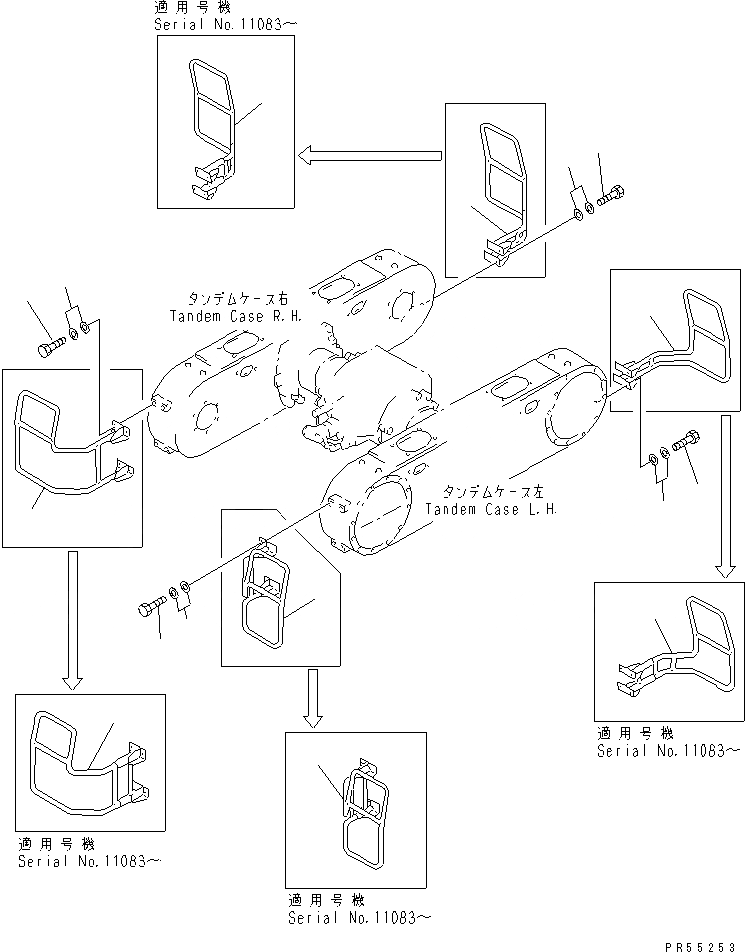 適用号機
Serial No.11083～

タンデムケース右
Tandem Case R.H.

タンデムケース左
Tandem Case L.H.

適用号機
Serial No.11083～

適用号機
Serial No.11083～

適用号機
Serial No.11083～

PR55253