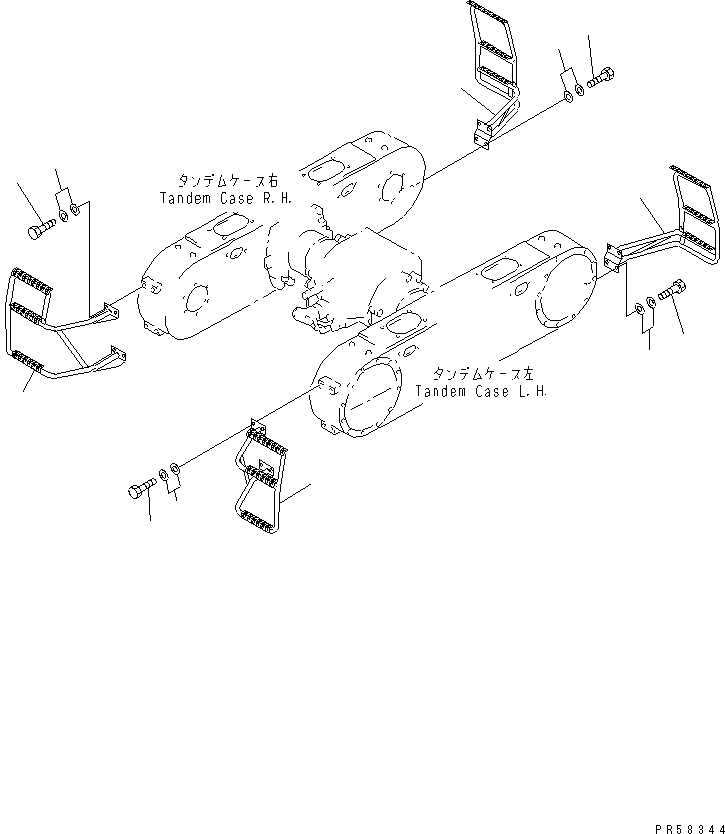 タンデムケース右
Tandem Case R.H.

タンデムケース左
Tandem Case L.H.

PR58344