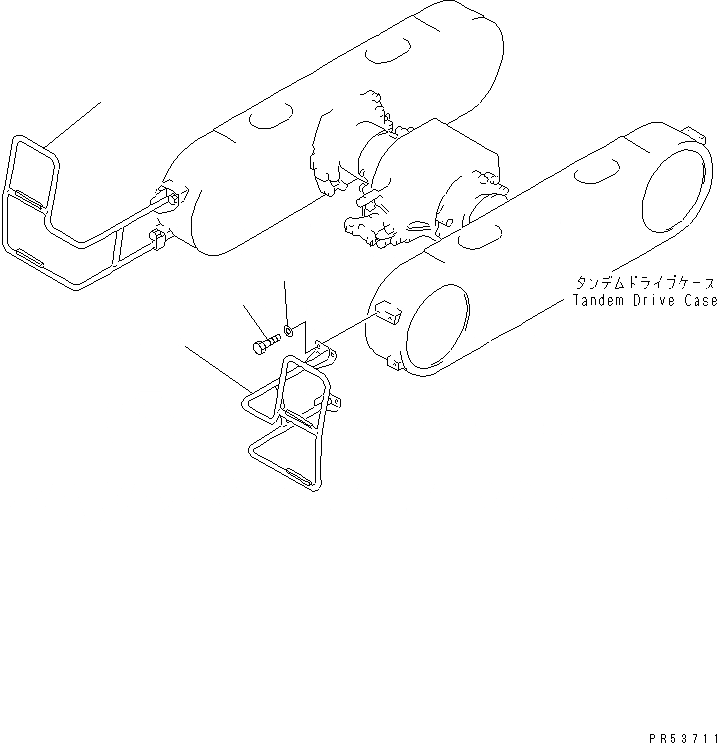 タンデムドライブケース
Tandem Drive Case

PR53711