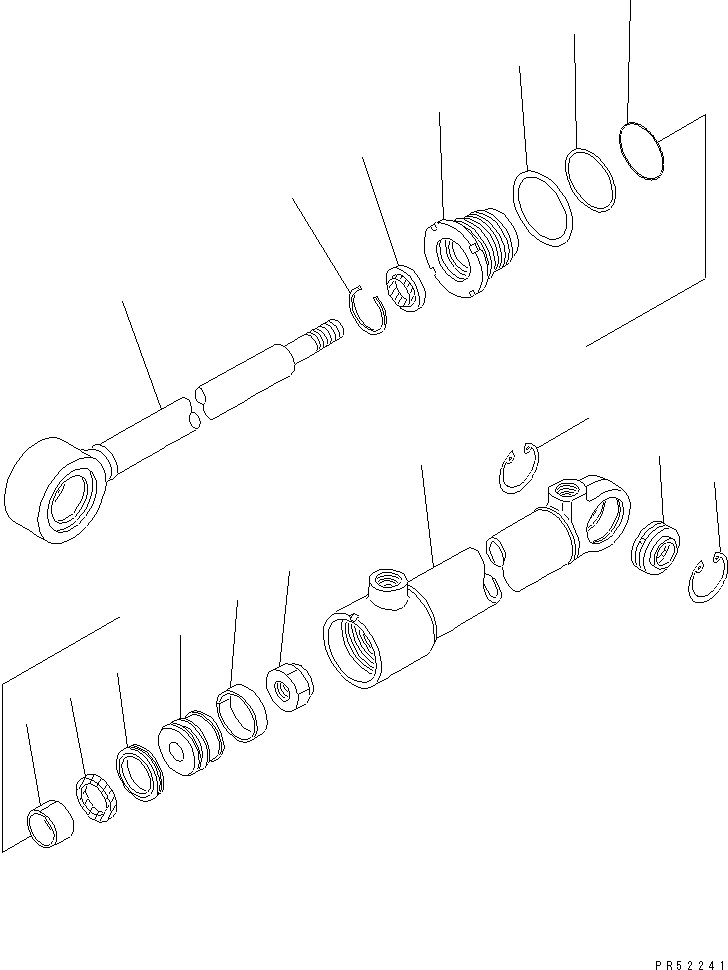 PR52241