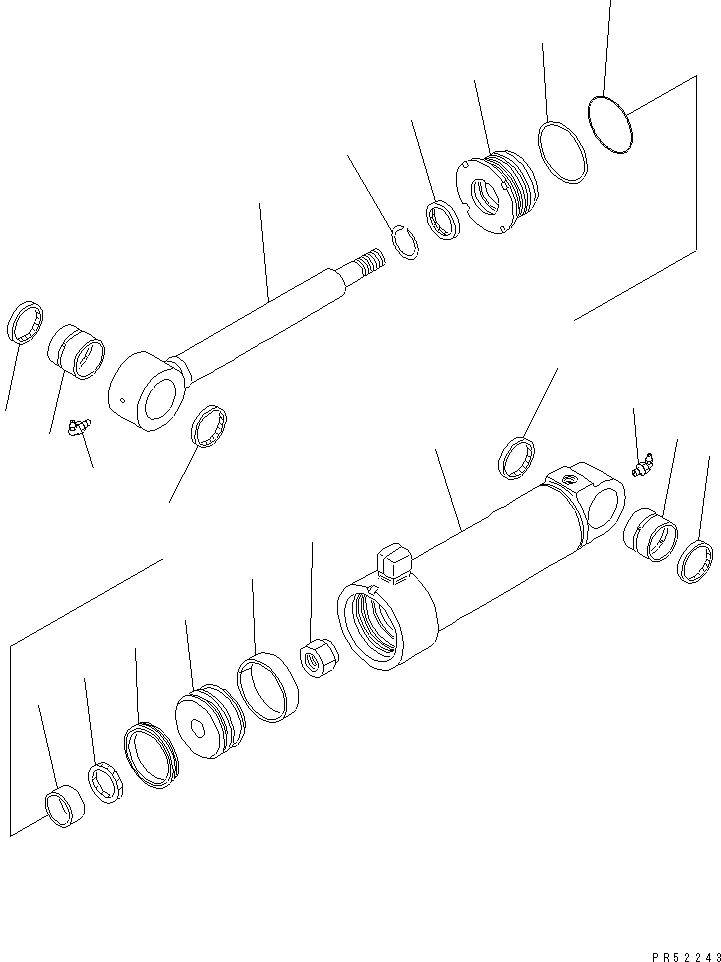 PR52243