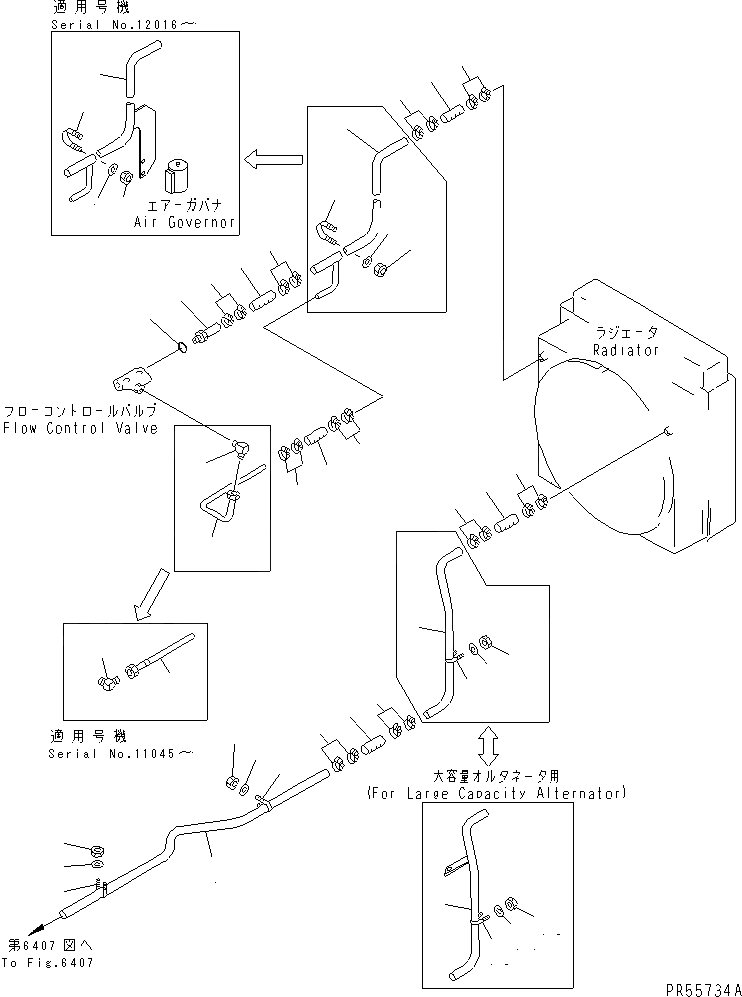 適用号機
Serial No.12016～

エアーガバナ
Air Governor

ラジエータ
Radiator

フローコントロールバルブ
Flow Control Valve

適用号機
Serial No.11045～

大容量オルタネータ用
(For Large Capacity Alternator)

第6407図へ
To Fig.6407

PR55734A