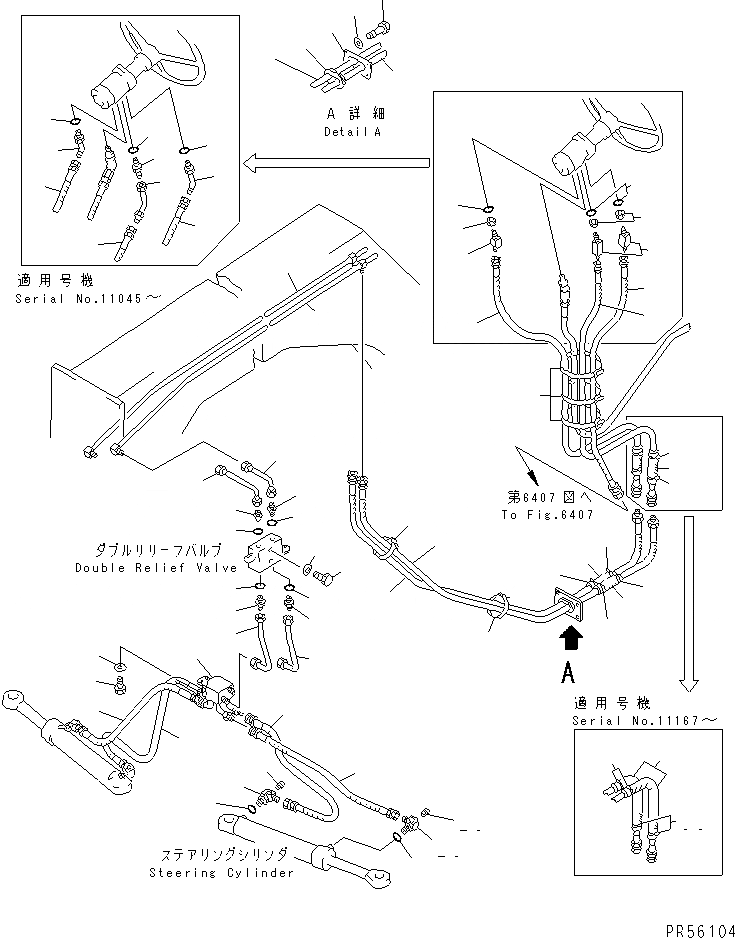 A 詳細
Detail A

適用号機
Serial No.11045～

第6407図へ
To Fig.6407

ダブルリリーフバルブ
Double Relief Valve

A

適用号機
Serial No.11167～

ステアリングシリンダ
Steering Cylinder

PR56104