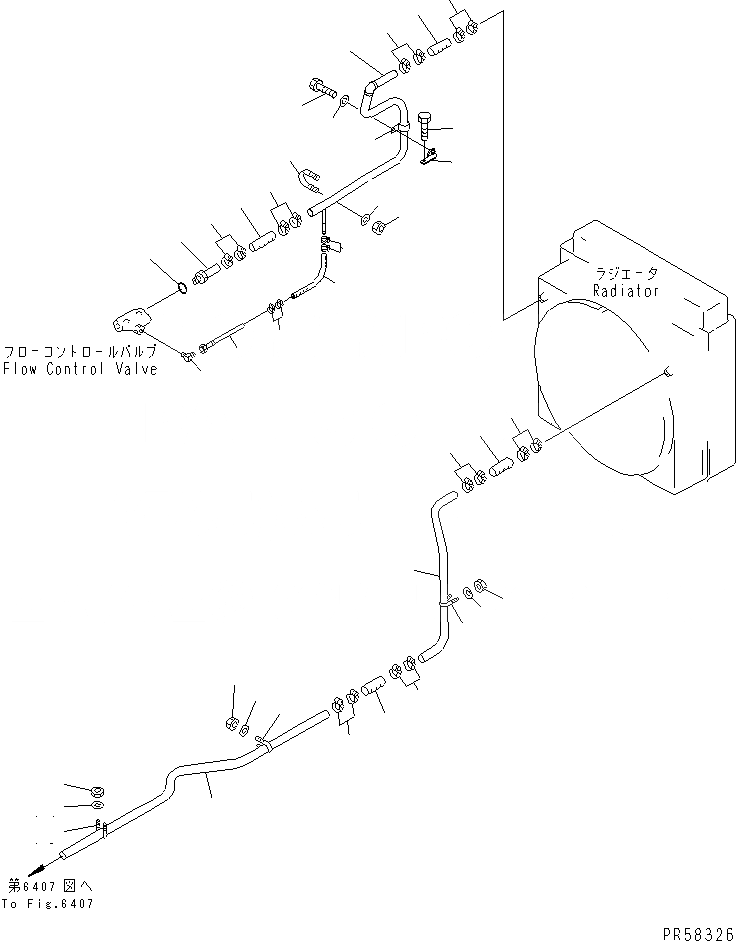 ラジエータ
Radiator

フローコントロールバルブ
Flow Control Valve

第6407図へ
To Fig.6407

PR58326