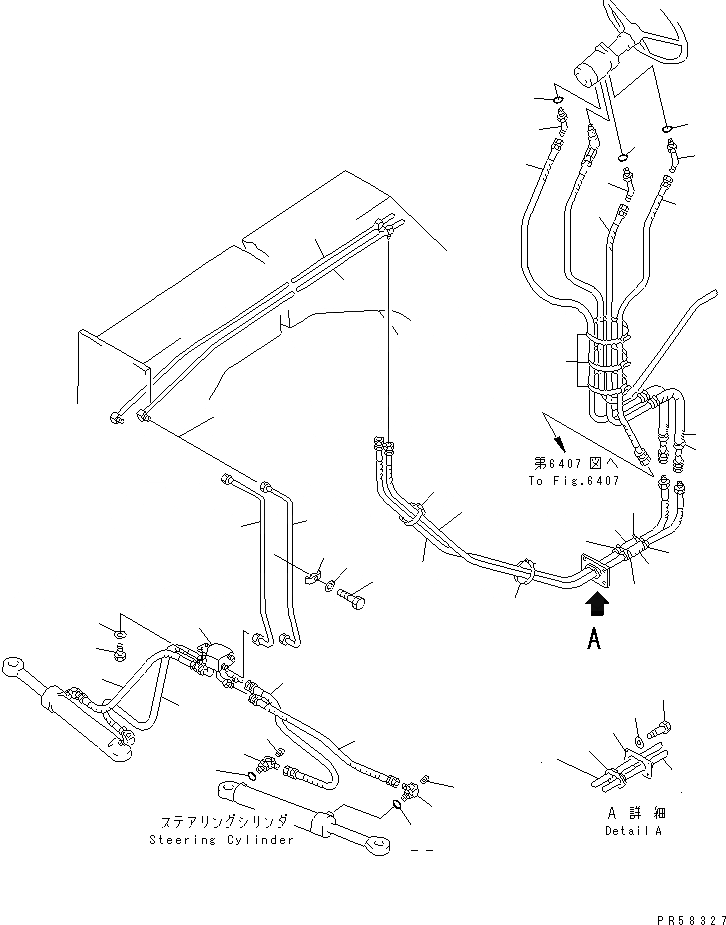 第6407図へ
To Fig.6407

A

ステアリングシリンダ
Steering Cylinder

A 詳細
Detail A

PR58327