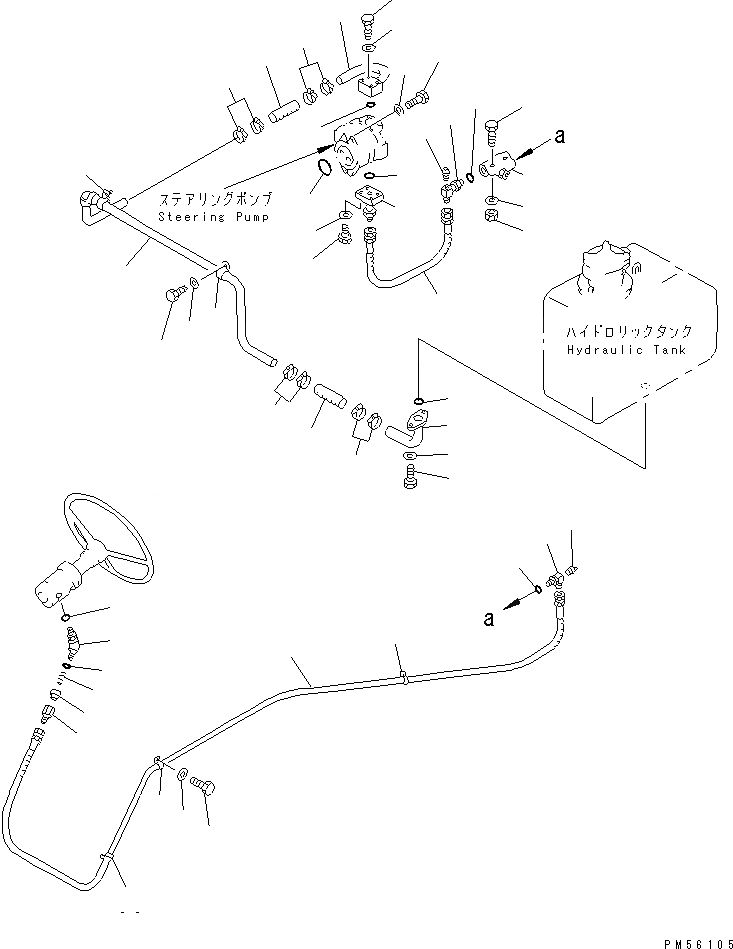 a
ステアリングポンプ
Steering Pump
ハイドロリックタンク
Hydraulic Tank
a
PM56105