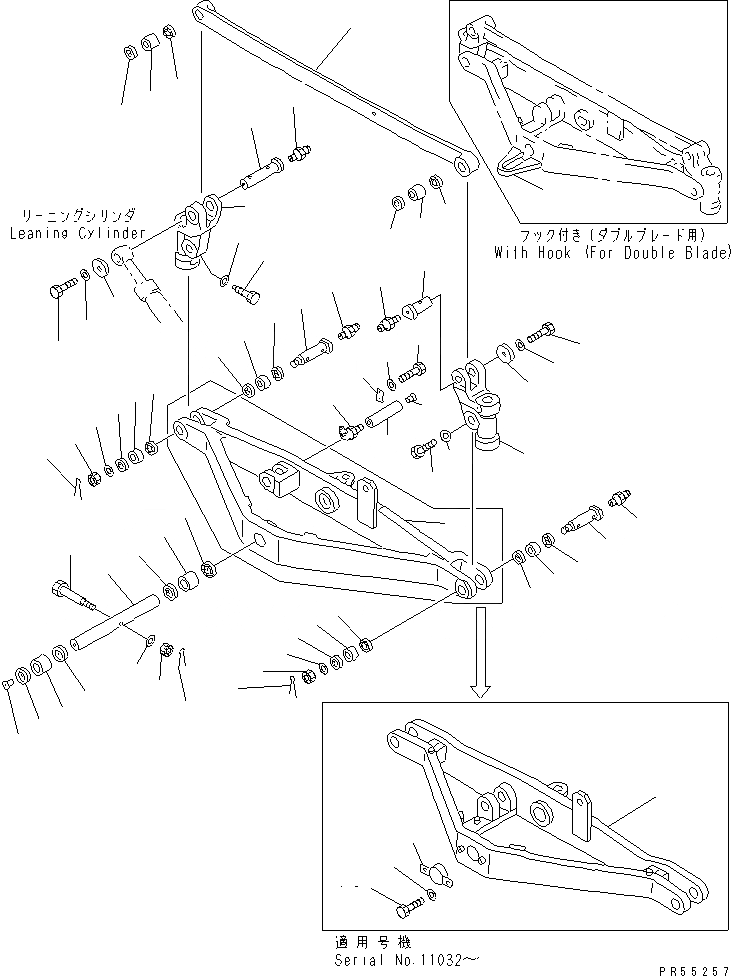 リーニングシリンダ
Leaning Cylinder

フック付き(ダブルブレード用)
With Hook (For Double Blade)

適用号機
Serial No.11032~

PR55257