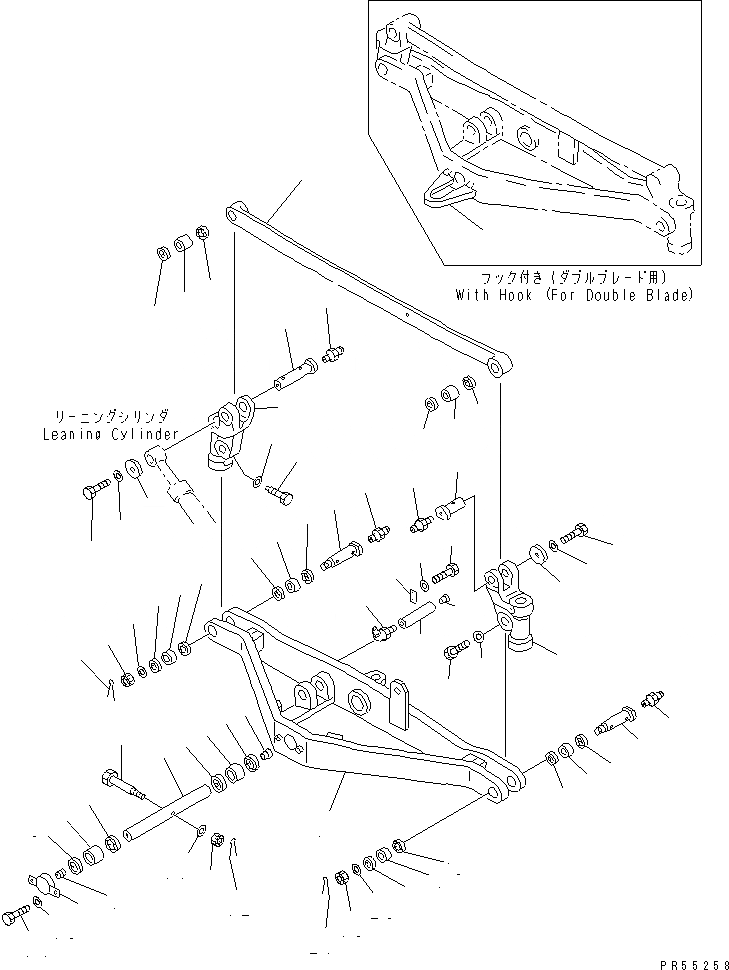 フック付き（ダブルブレード用）
With Hook (For Double Blade)

リーニングシリンダ
Leaning Cylinder

PR55258