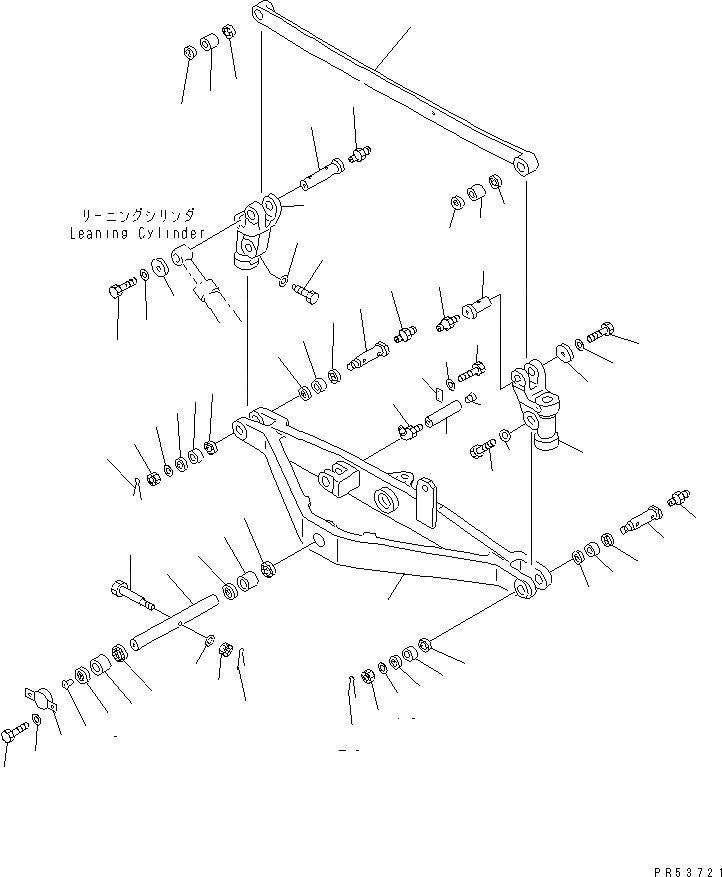 リーニングシリンダ
Leaning Cylinder

PR53721