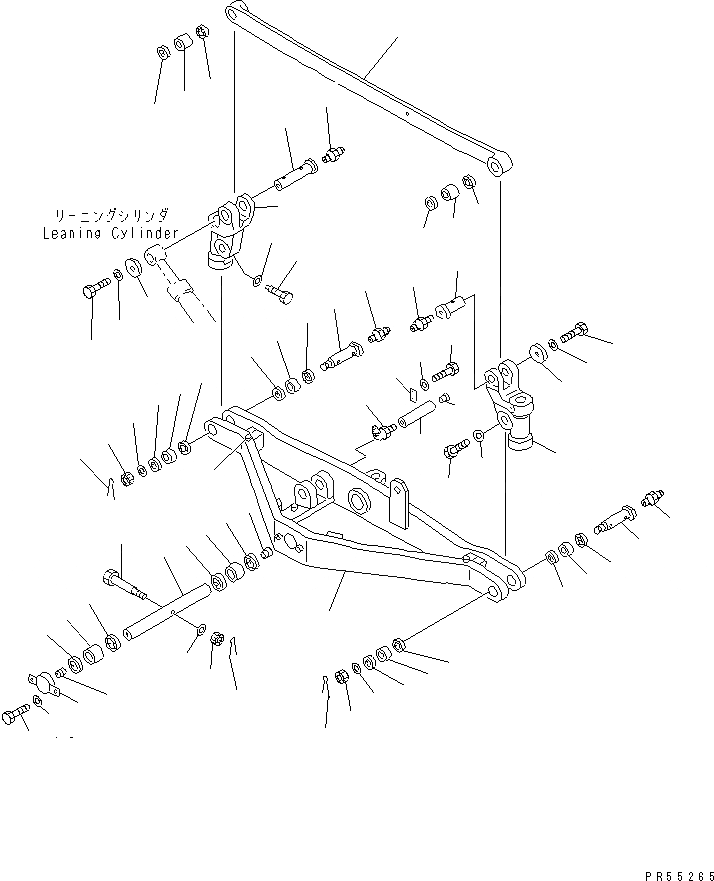 リーニングシリンダ
Leaning Cylinder

PR55265