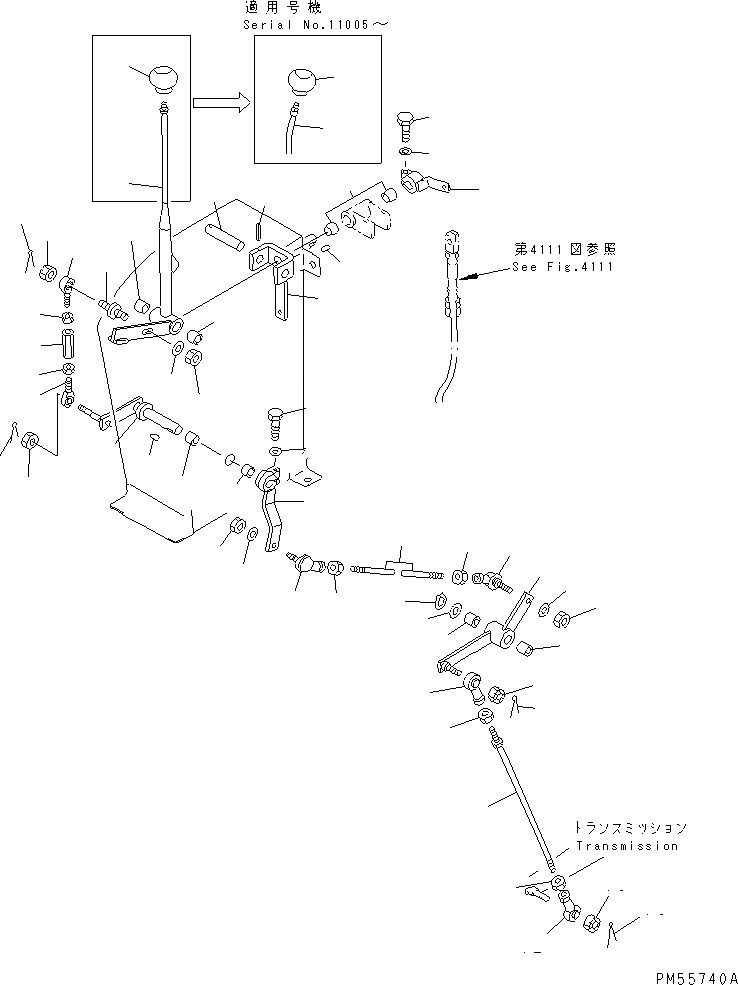 適用号機
Serial No.11005～

第4111図参照
See Fig.4111

トランスミッション
Transmission

PM55740A