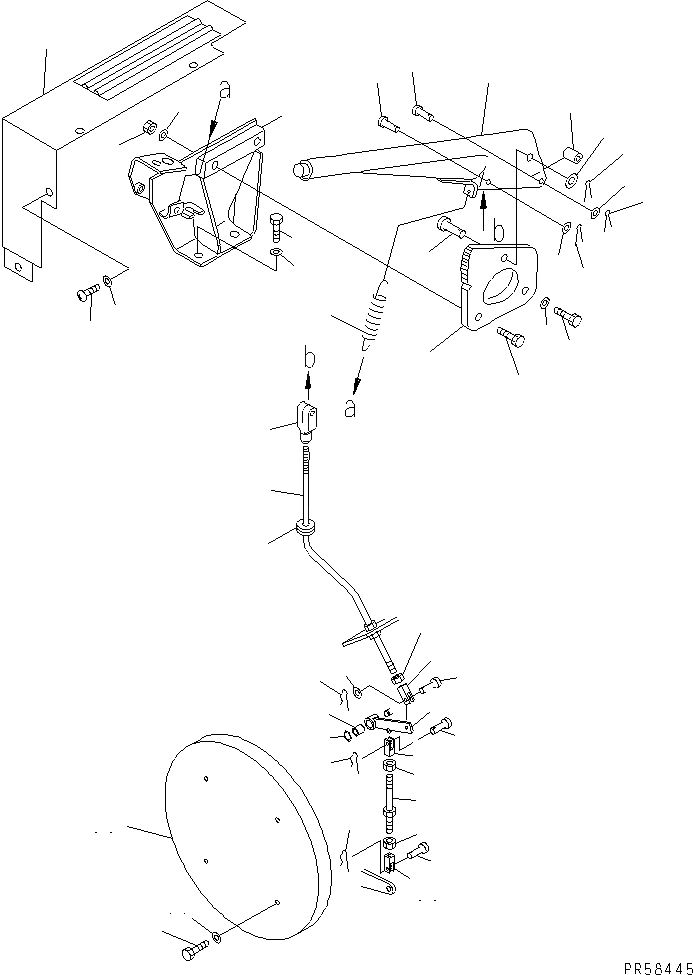 a

b

b

a

PR58445