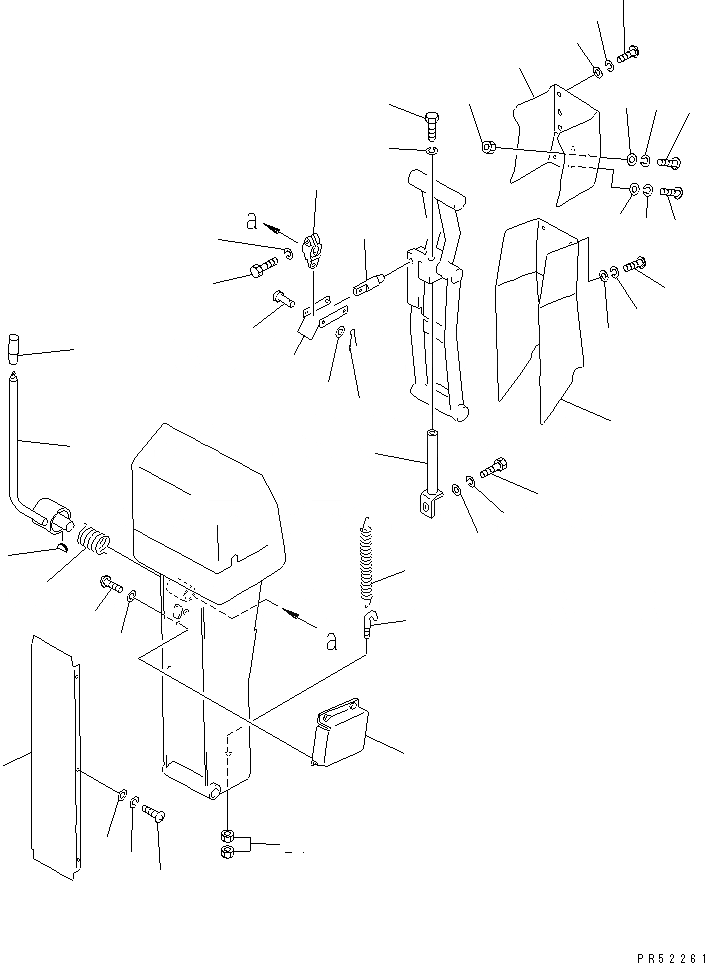 a

a

PR52261