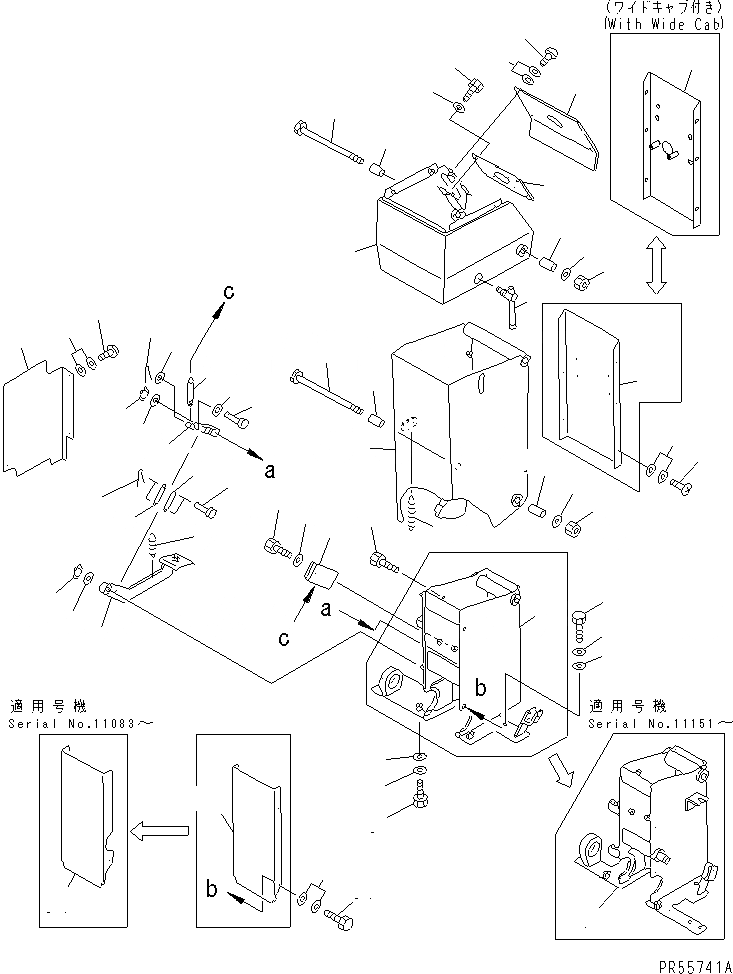 (ワイドキャブ付き)
(With Wide Cab)

c

a

c

a

b

適用号機
Serial No.11083～

適用号機
Serial No.11151～

b

PR55741A