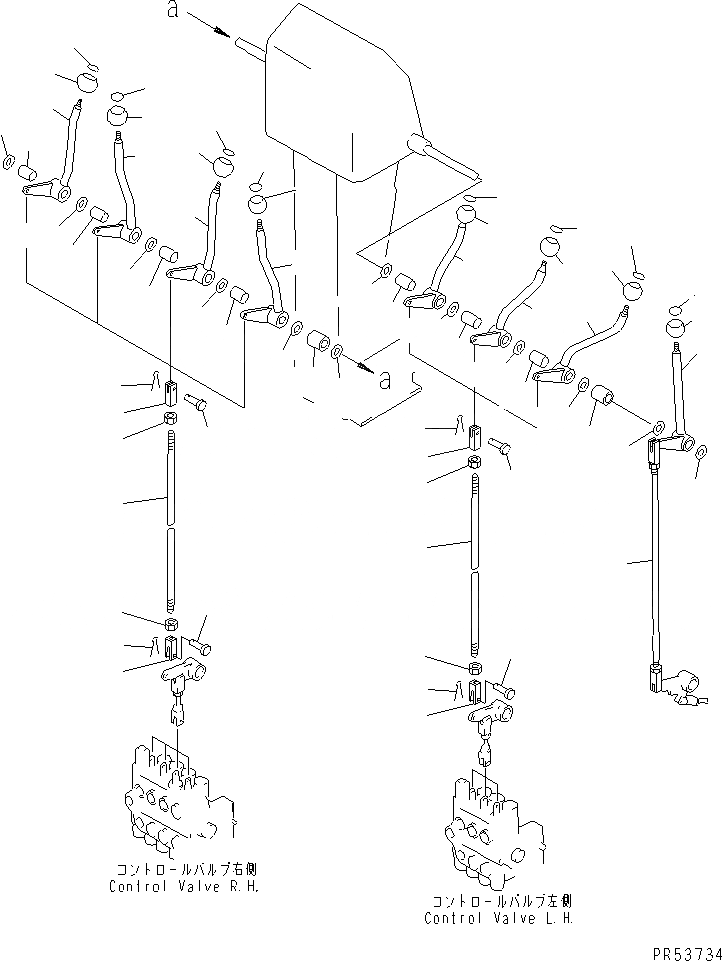 a

a

コントロールバルブ右側
Control Valve R.H.

コントロールバルブ左側
Control Valve L.H.

PR53734