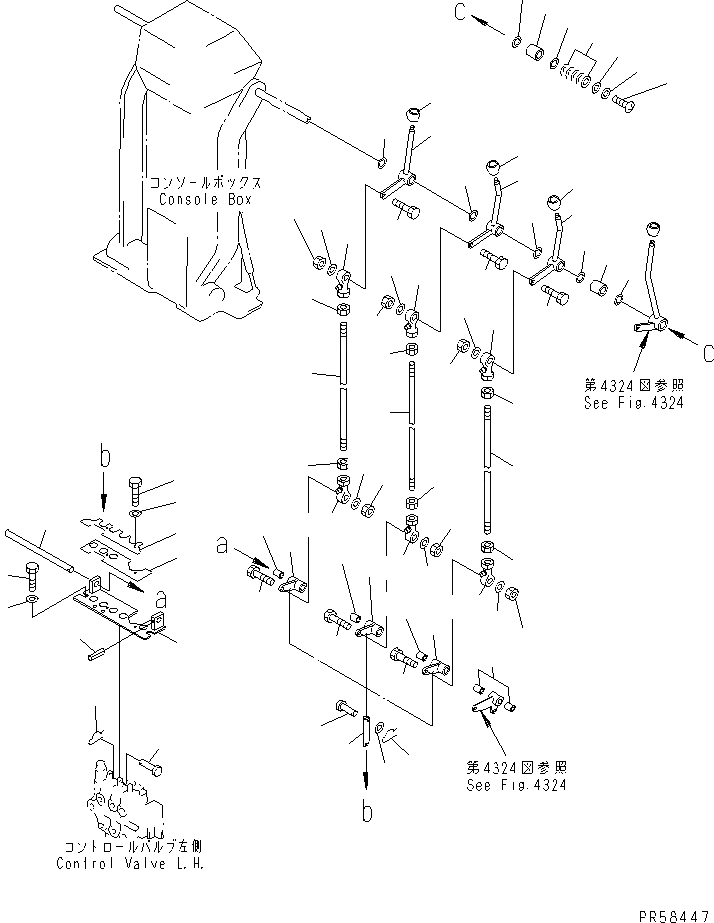 C

コンソールボックス
Console Box

C

第4324図参照
See Fig.4324

b

a

a

第4324図参照
See Fig.4324

b

コントロールバルブ左側
Control Valve L.H.

PR58447