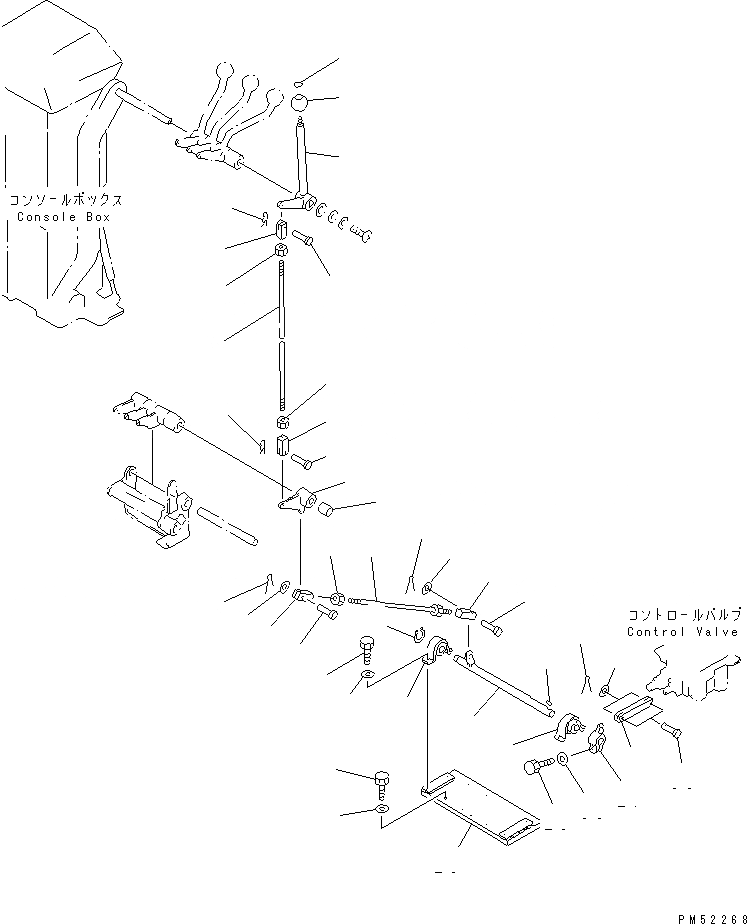 コンソールボックス
Console Box

コントロールバルブ
Control Valve

PM52268