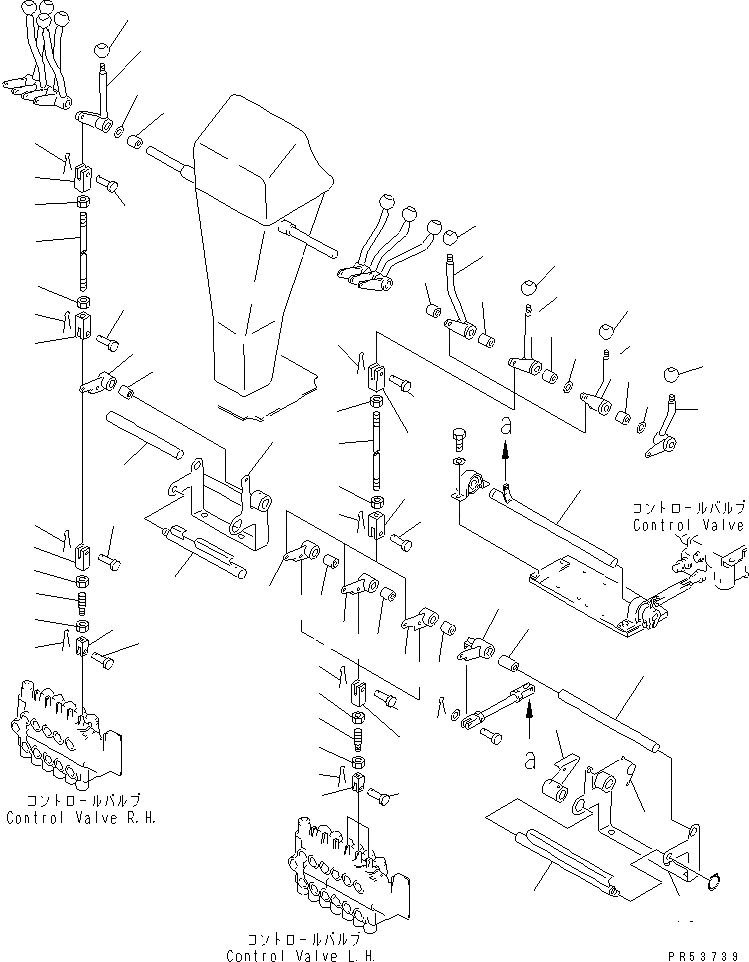 a

コントロールバルブ
Control Valve

a

コントロールバルブ
Control Valve R.H.

コントロールバルブ
Control Valve L.H.

PR53739